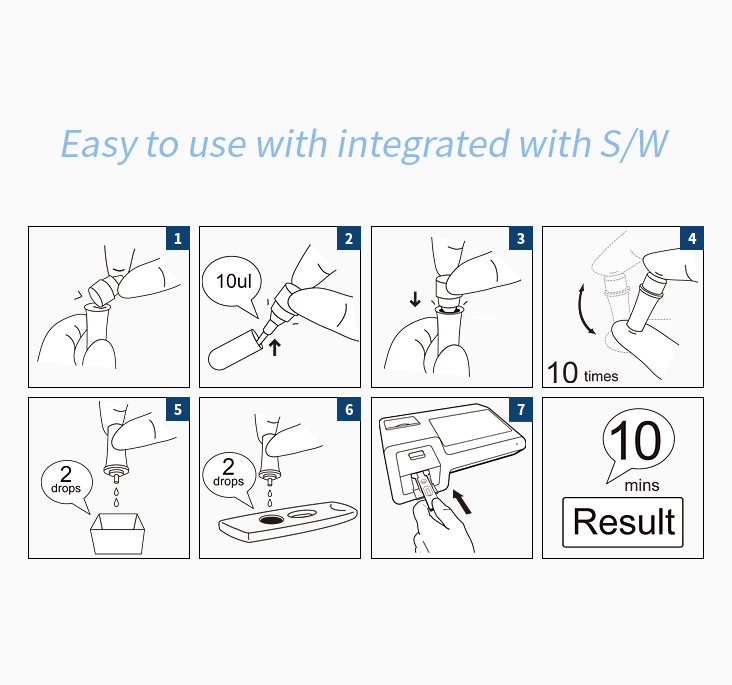 Easy to use with integrated with S/W

1

2
10ul

3

4
10 times

5
2 drops

6
2 drops

7

10 mins
Result